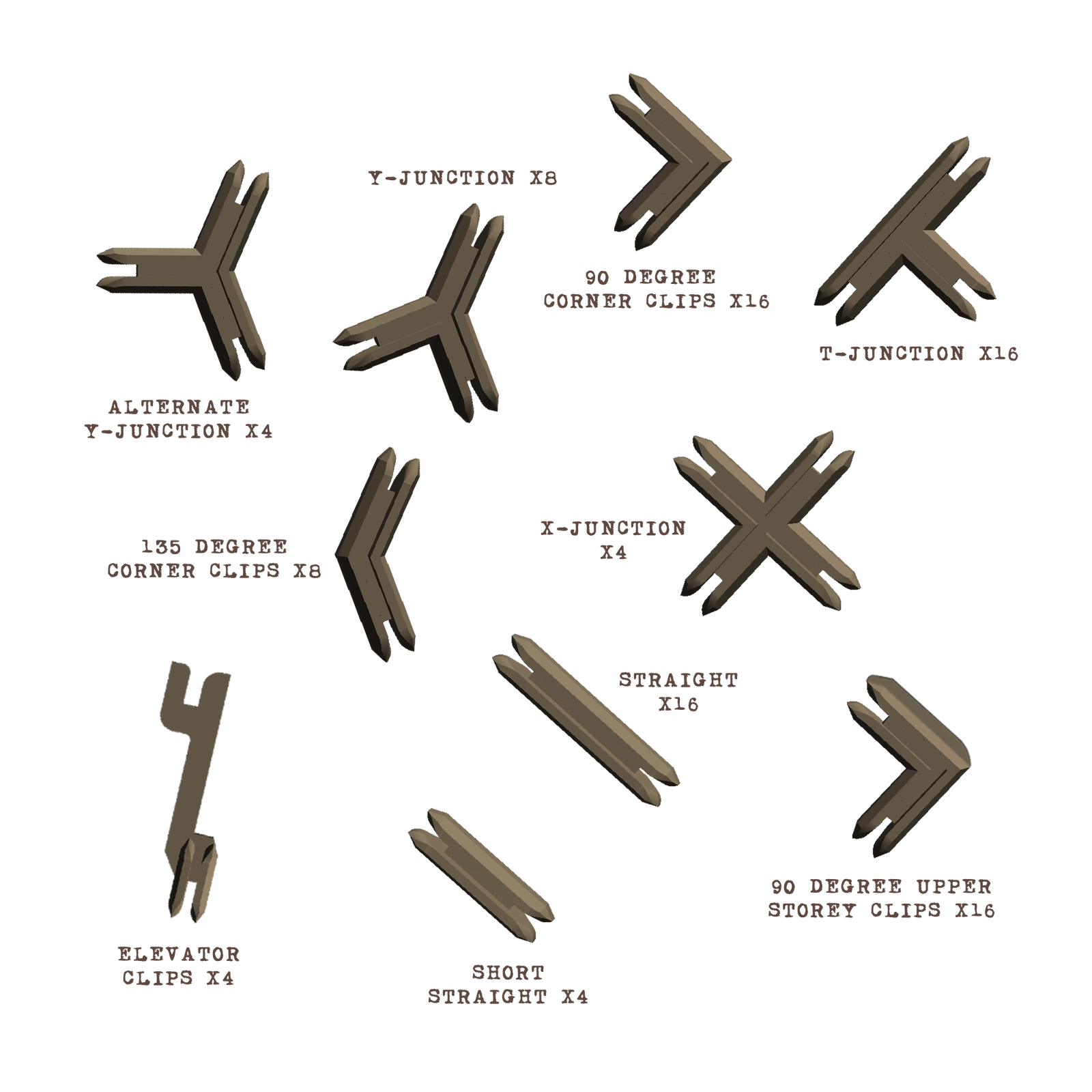 Y-JUNCTION X8

90 DEGREE
CORNER CLIPS X16

T-JUNCTION X16

ALTERNATE
Y-JUNCTION X4

135 DEGREE
CORNER CLIPS X8

X-JUNCTION
X4

STRAIGHT
X16

90 DEGREE UPPER
STOREY CLIPS X16

ELEVATOR
CLIPS X4

SHORT
STRAIGHT X4