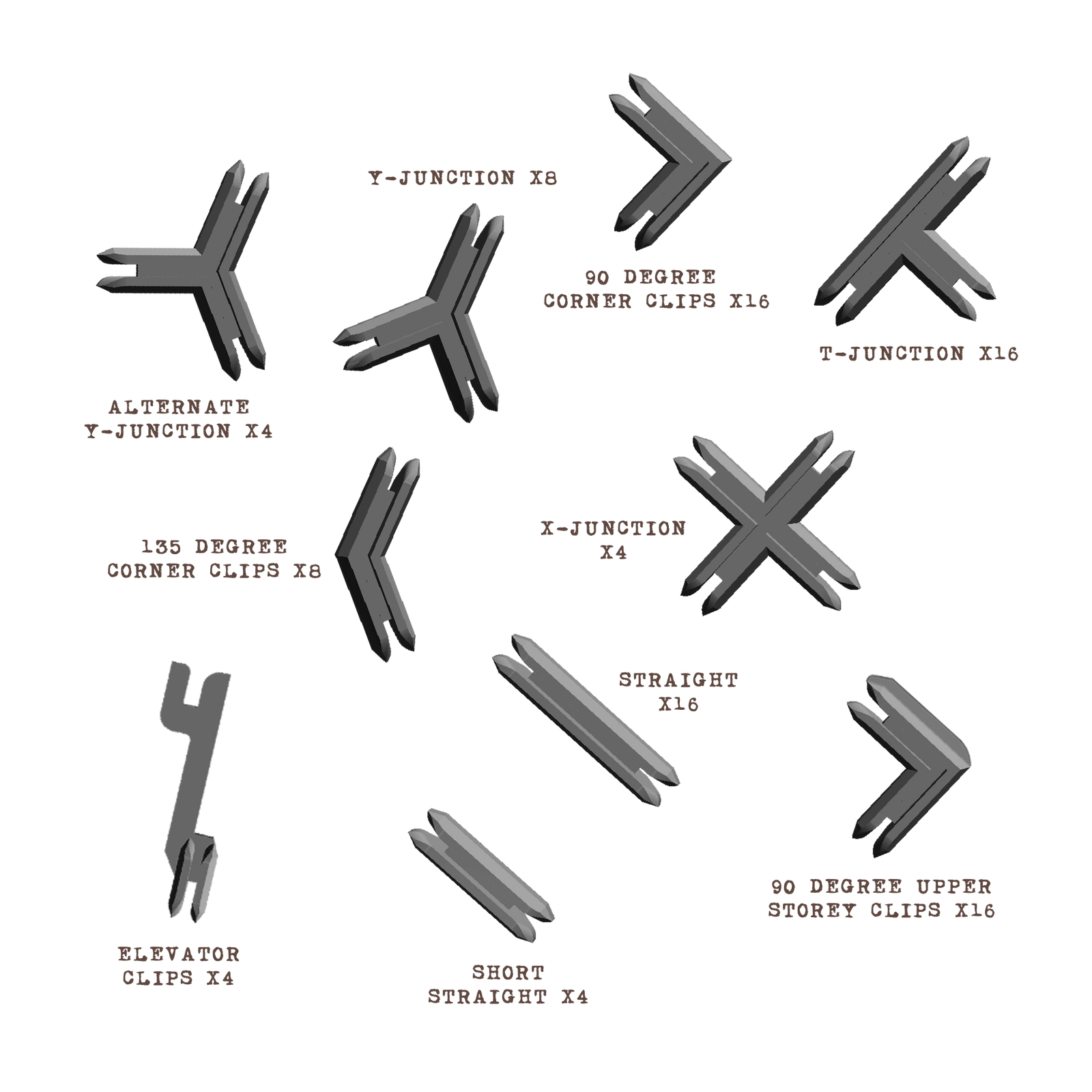 Y-JUNCTION X8

90 DEGREE
CORNER CLIPS X16

T-JUNCTION X16

ALTERNATE
Y-JUNCTION X4

135 DEGREE
CORNER CLIPS X8

X-JUNCTION
X4

STRAIGHT
X16

90 DEGREE UPPER
STOREY CLIPS X16

ELEVATOR
CLIPS X4

SHORT
STRAIGHT X4