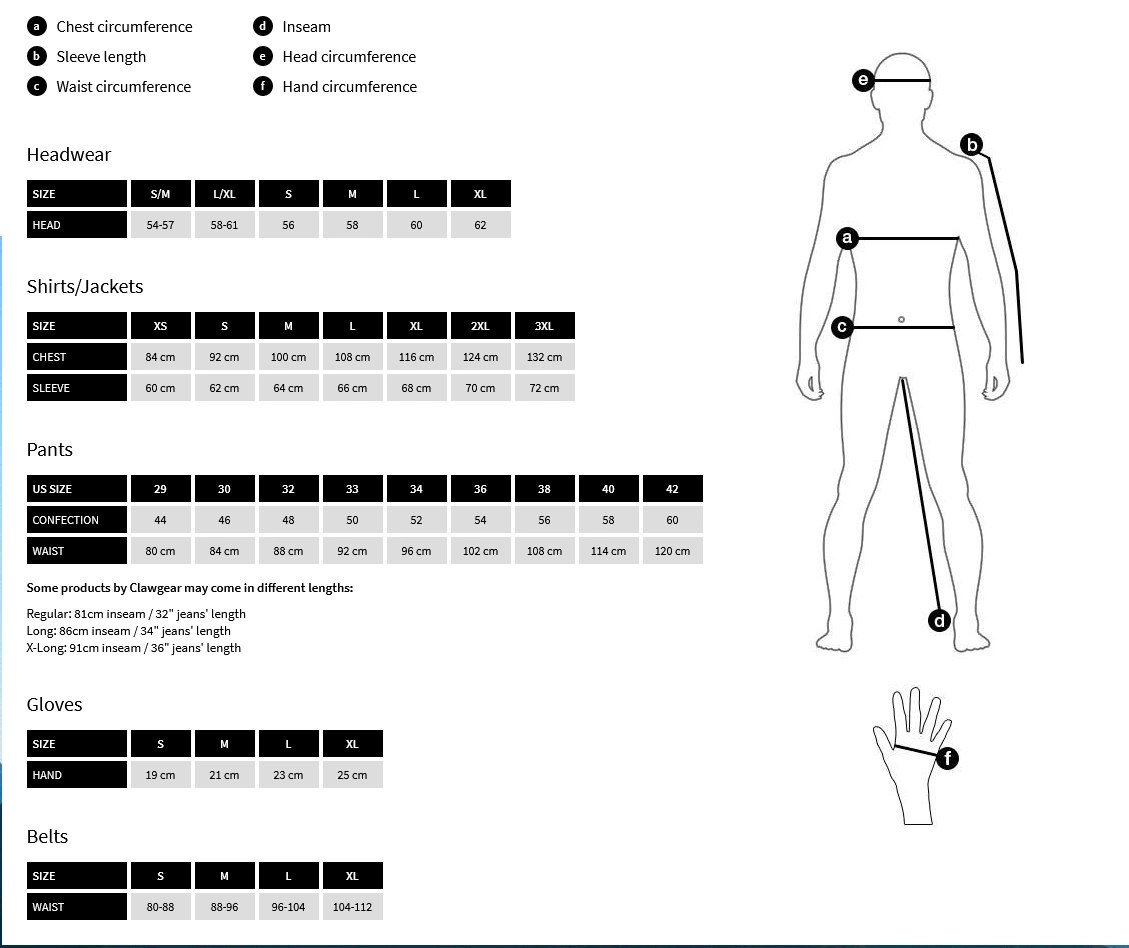 a Chest circumference
b Sleeve length
c Waist circumference

d Inseam
e Head circumference
f Hand circumference

Headwear

| SIZE | S/M | L/XL | S | M | L | XL |
|---|---|---|---|---|---|---|
| HEAD | 54-57 | 58-61 | 56 | 58 | 60 | 62 |

Shirts/Jackets

| SIZE | XS | S | M | L | XL | 2XL | 3XL |
|---|---|---|---|---|---|---|---|
| CHEST | 84 cm | 92 cm | 100 cm | 108 cm | 116 cm | 124 cm | 132 cm |
| SLEEVE | 60 cm | 62 cm | 64 cm | 66 cm | 68 cm | 70 cm | 72 cm |

Pants

| US SIZE | 29 | 30 | 32 | 33 | 34 | 36 | 38 | 40 | 42 |
|---|---|---|---|---|---|---|---|---|---|
| CONFECTION | 44 | 46 | 48 | 50 | 52 | 54 | 56 | 58 | 60 |
| WAIST | 80 cm | 84 cm | 88 cm | 92 cm | 96 cm | 102 cm | 108 cm | 114 cm | 120 cm |

Some products by Clawgear may come in different lengths:

Regular: 81cm inseam / 32" jeans' length
Long: 86cm inseam / 34" jeans' length
X-Long: 91cm inseam / 36" jeans' length

Gloves

| SIZE | S | M | L | XL |
|---|---|---|---|---|
| HAND | 19 cm | 21 cm | 23 cm | 25 cm |

Belts

| SIZE | S | M | L | XL |
|---|---|---|---|---|
| WAIST | 80-88 | 88-96 | 96-104 | 104-112 |

e
b
a
c
d
f