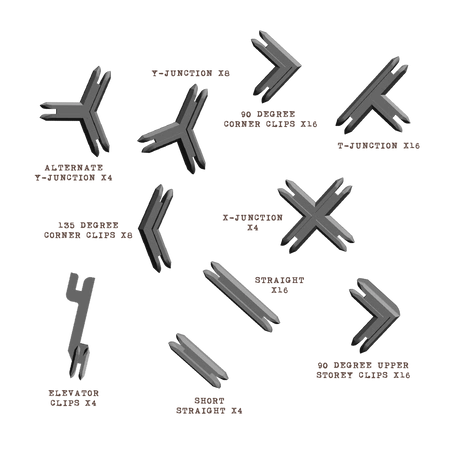 Y-JUNCTION X8

90 DEGREE
CORNER CLIPS X16

T-JUNCTION X16

ALTERNATE
Y-JUNCTION X4

135 DEGREE
CORNER CLIPS X8

X-JUNCTION
X4

STRAIGHT
X16

90 DEGREE UPPER
STOREY CLIPS X16

ELEVATOR
CLIPS X4

SHORT
STRAIGHT X4