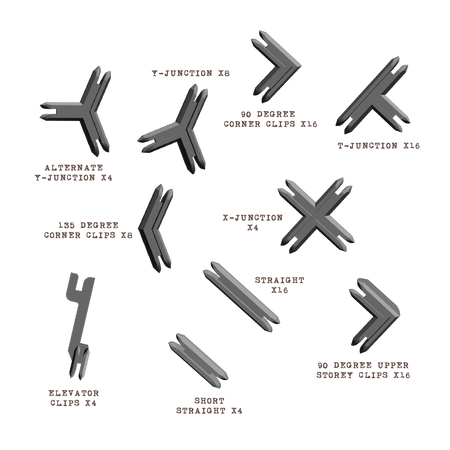 Y-JUNCTION X8

90 DEGREE CORNER CLIPS X16

T-JUNCTION X16

ALTERNATE Y-JUNCTION X4

135 DEGREE CORNER CLIPS X8

X-JUNCTION X4

STRAIGHT X16

90 DEGREE UPPER STOREY CLIPS X16

ELEVATOR CLIPS X4

SHORT STRAIGHT X4